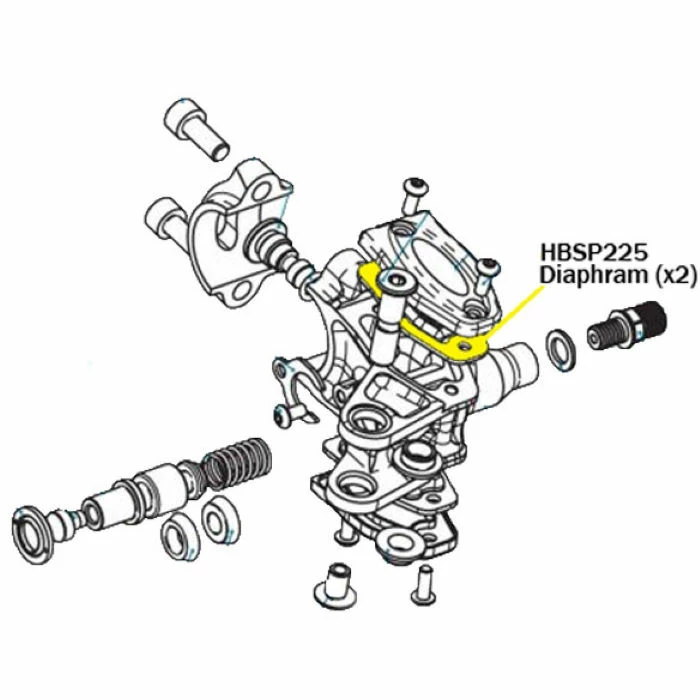 HBSP225
Diaphram (x2)